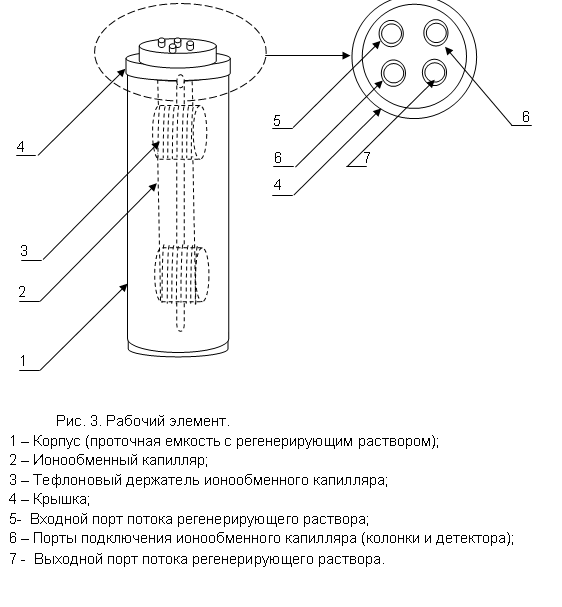 4

3

2

1

5

6

4

7

6

Рис. 3. Рабочий элемент.

1 – Корпус (проточная емкость с регенерирующим раствором);
2 – Ионообменный капилляр;
3 – Тефлоновый держатель ионообменного капилляра;
4 – Крышка;
5- Входной порт потока регенерирующего раствора;
6 – Порты подключения ионообменного капилляра (колонки и детектора);
7 - Выходной порт потока регенерирующего раствора.